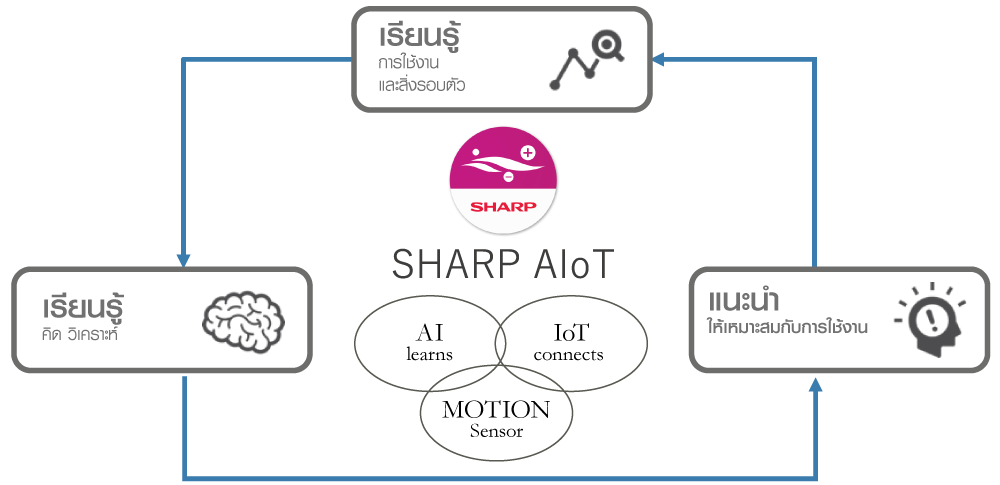 เรียนรู้
การใช้งาน
และสิ่งรอบตัว

SHARP

SHARP AIoT

เรียนรู้
คิด วิเคราะห์

AI
learns

IoT
connects

MOTION
Sensor

แนะนำ
ให้เหมาะสมกับการใช้งาน